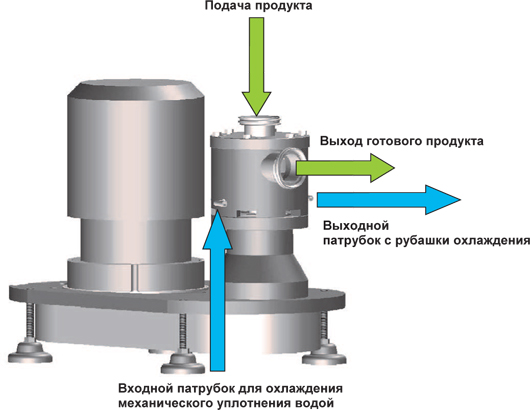 Подача продукта

Выход готового продукта

Выходной патрубок с рубашки охлаждения

Входной патрубок для охлаждения механического уплотнения водой